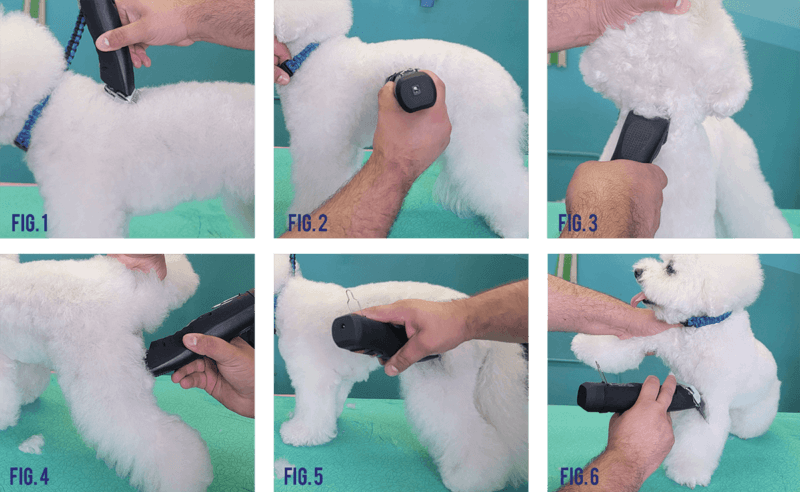 FIG.1

FIG.2

FIG.3

FIG.4

FIG.5

FIG.6