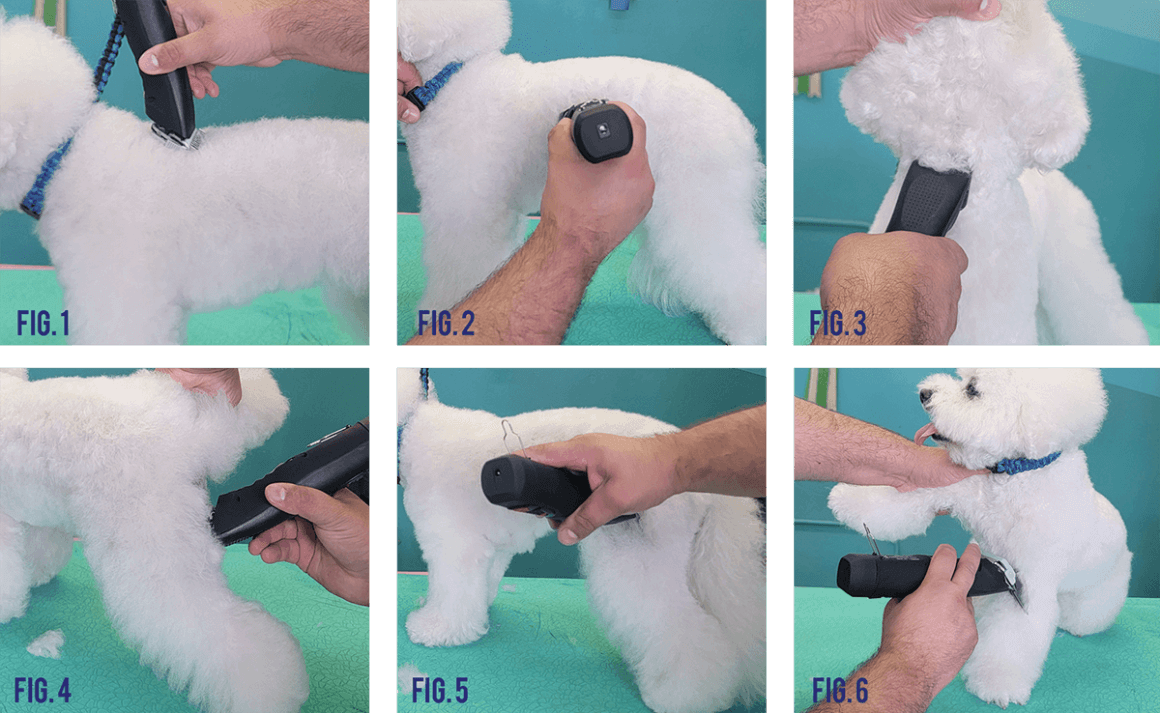 FIG.1

FIG.2

FIG.3

FIG.4

FIG.5

FIG.6