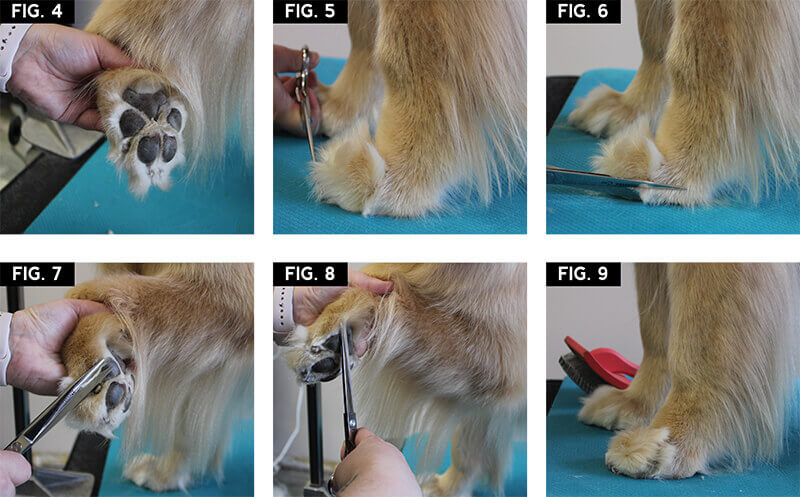 FIG. 4

FIG. 5

FIG. 6

FIG. 7

FIG. 8

FIG. 9