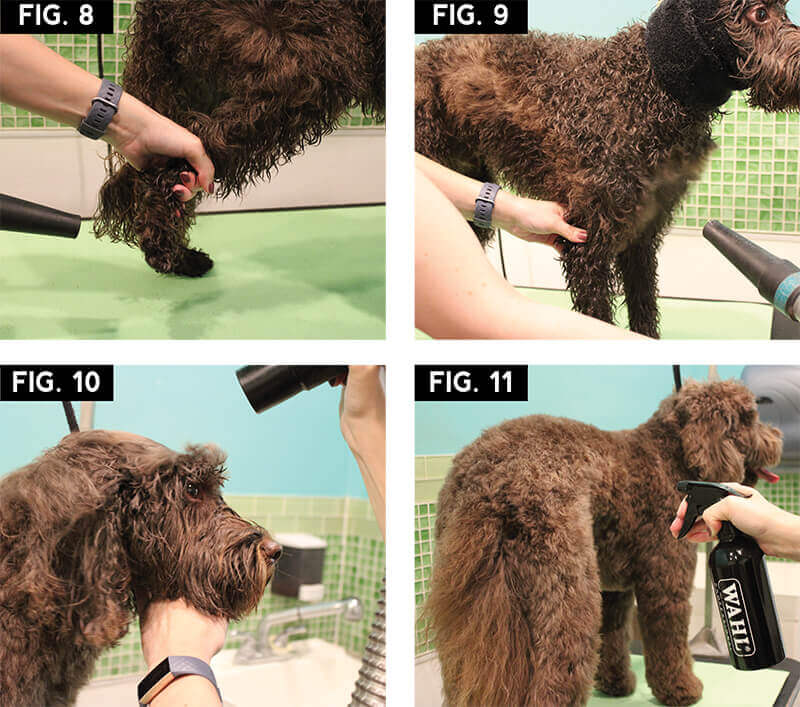 FIG. 8

FIG. 9

FIG. 10

FIG. 11

WAHL