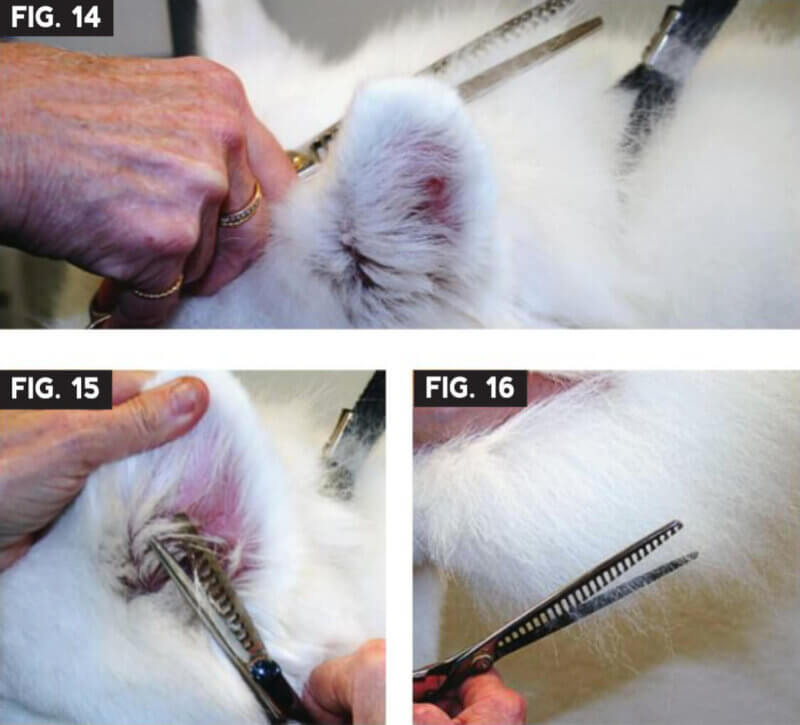 FIG. 14

FIG. 15

FIG. 16