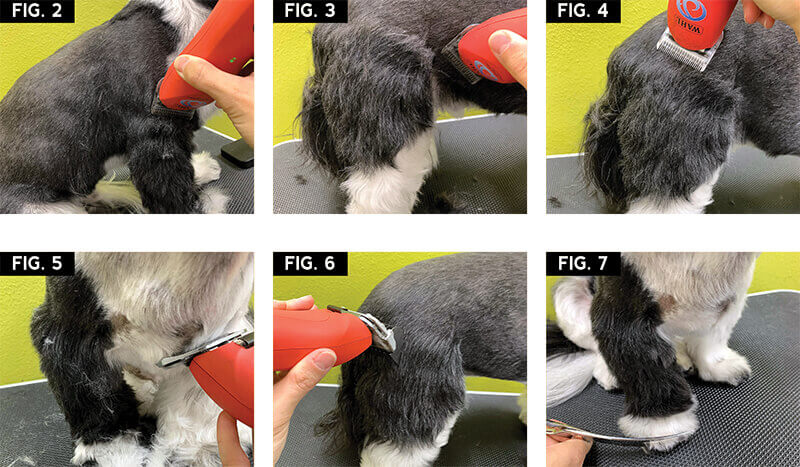 FIG. 2

FIG. 3

FIG. 4

WAHL

FIG. 5

FIG. 6

FIG. 7