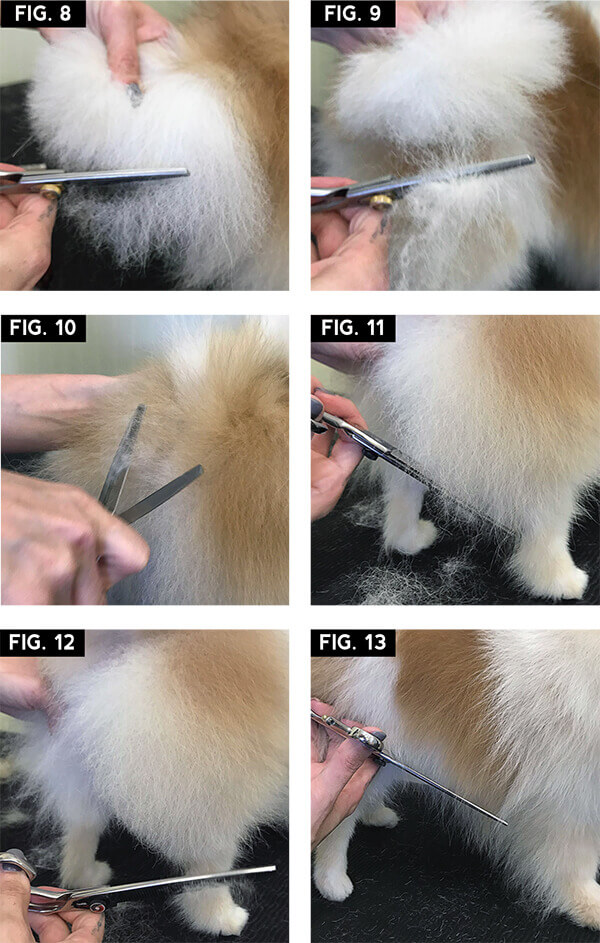 FIG. 8

FIG. 9

FIG. 10

FIG. 11

FIG. 12

FIG. 13