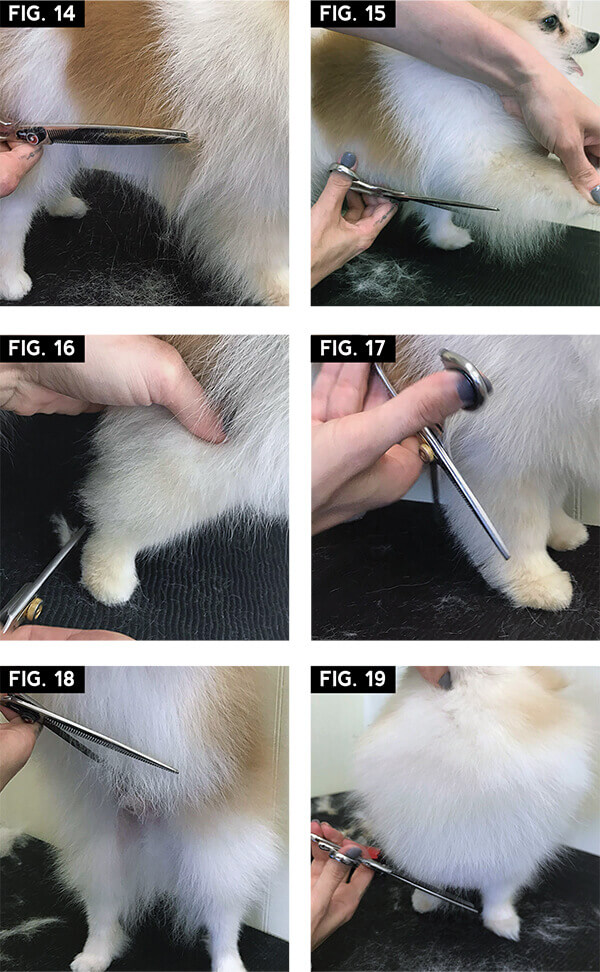 FIG. 14

FIG. 15

FIG. 16

FIG. 17

FIG. 18

FIG. 19