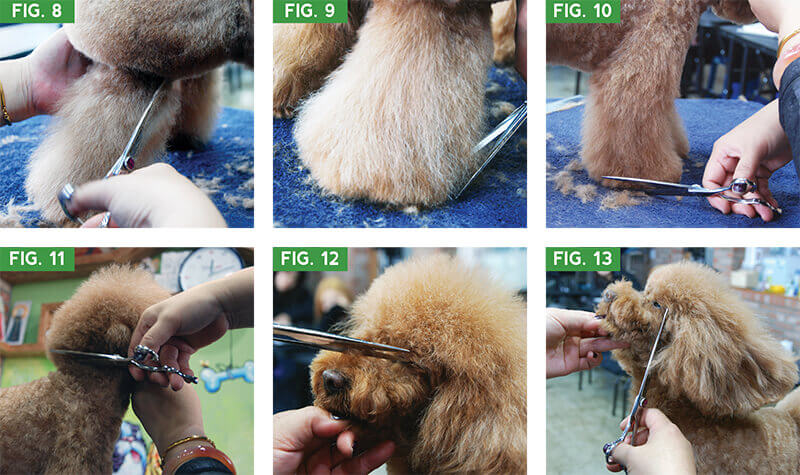 FIG. 8

FIG. 9

FIG. 10

FIG. 11

FIG. 12

FIG. 13