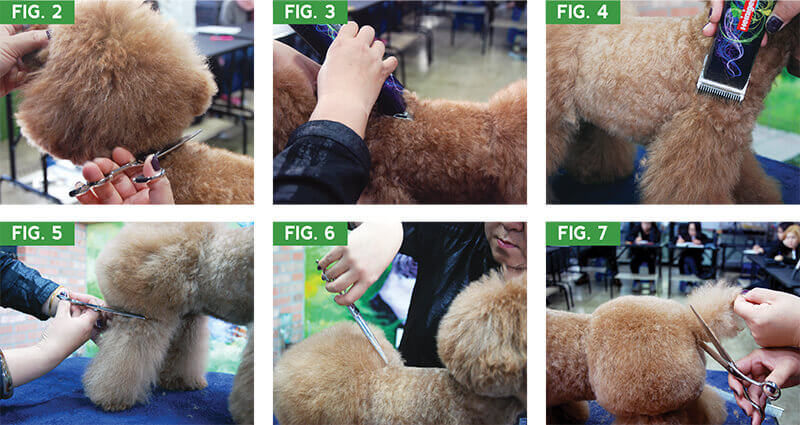 FIG. 2

FIG. 3

FIG. 4

FIG. 5

FIG. 6

FIG. 7