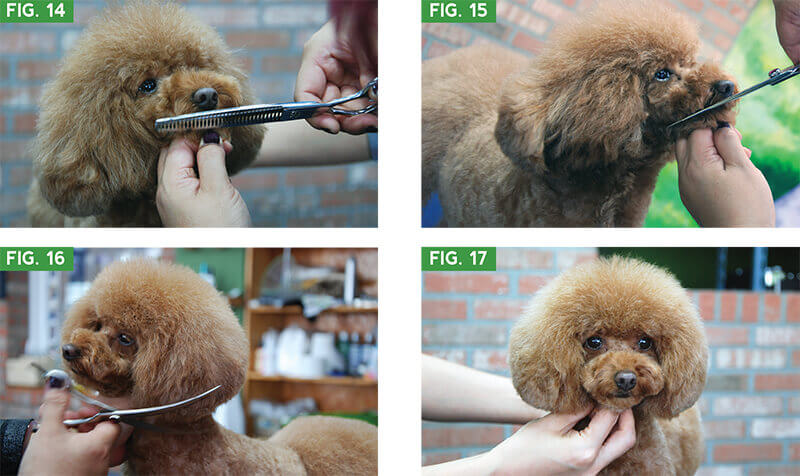 FIG. 14

FIG. 15

FIG. 16

FIG. 17