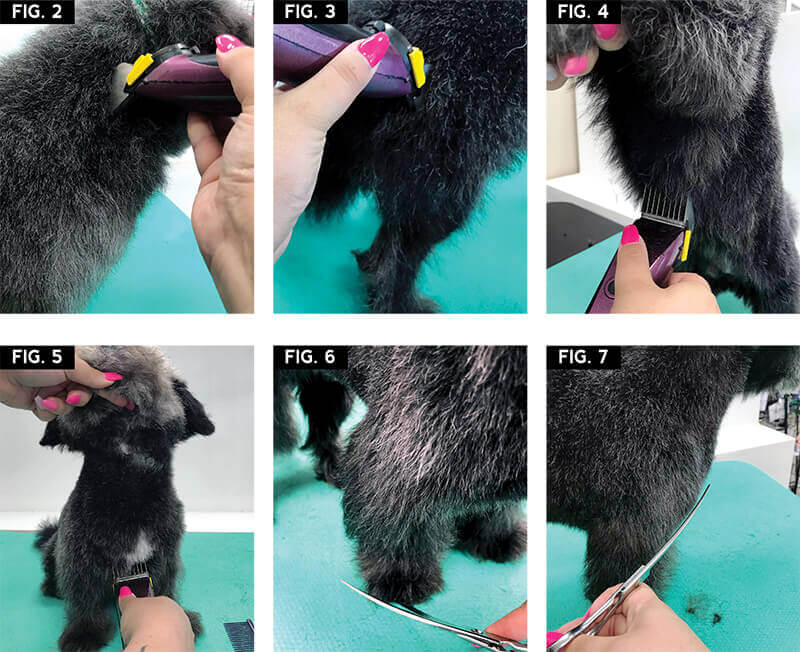 FIG. 2

FIG. 3

FIG. 4

FIG. 5

FIG. 6

FIG. 7