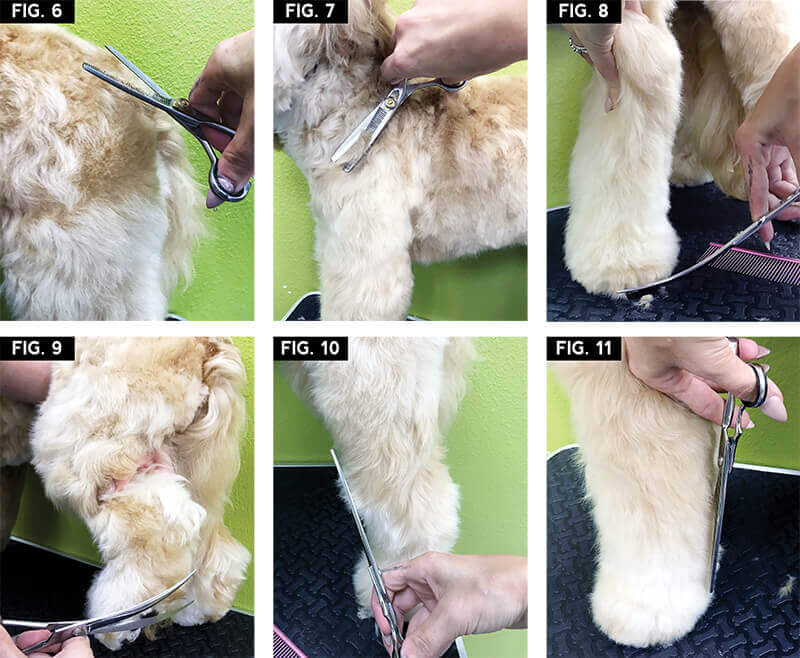 FIG. 6

FIG. 7

FIG. 8

FIG. 9

FIG. 10

FIG. 11