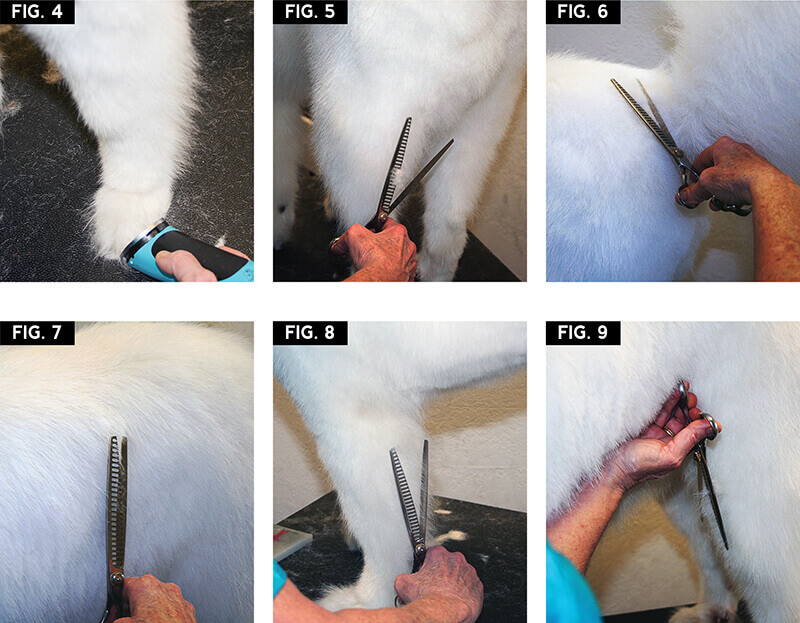 FIG. 4

FIG. 5

FIG. 6

FIG. 7

FIG. 8

FIG. 9