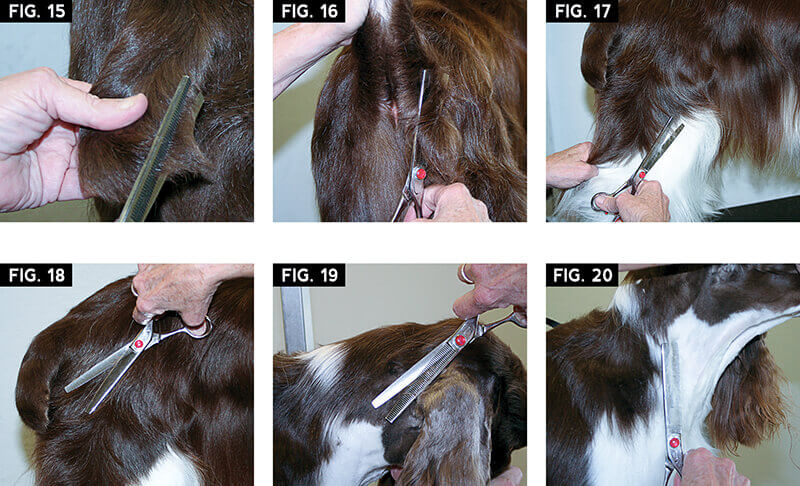 FIG. 15

FIG. 16

FIG. 17

FIG. 18

FIG. 19

FIG. 20